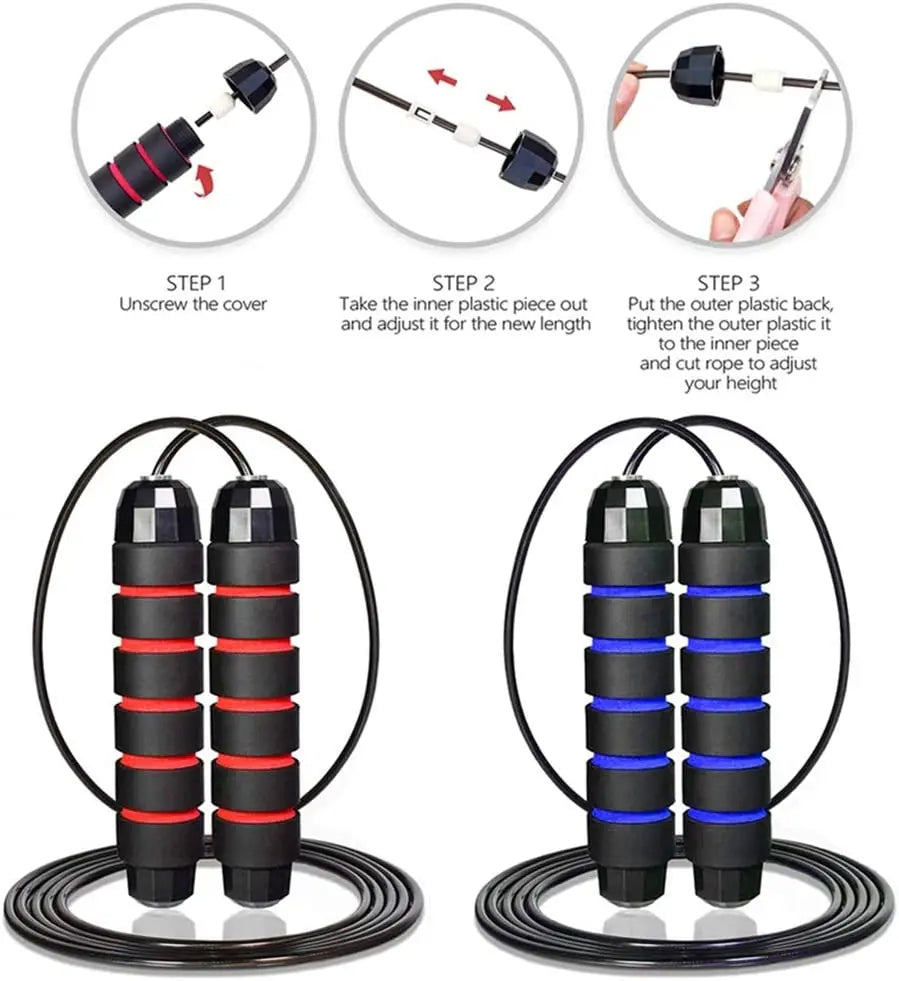 STEP 1
Unscrew the cover

STEP 2
Take the inner plastic piece out and adjust it for the new length

STEP 3
Put the outer plastic back, tighten the outer plastic it to the inner piece and cut rope to adjust your height