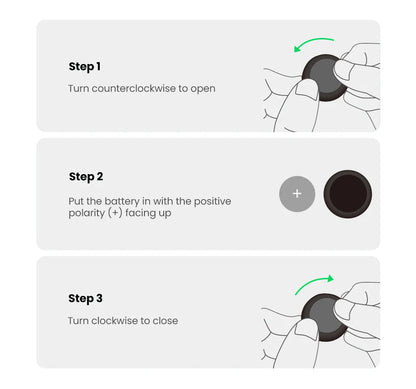 Step 1

Turn counterclockwise to open

Step 2

Put the battery in with the positive polarity (+) facing up

+

Step 3

Turn clockwise to close