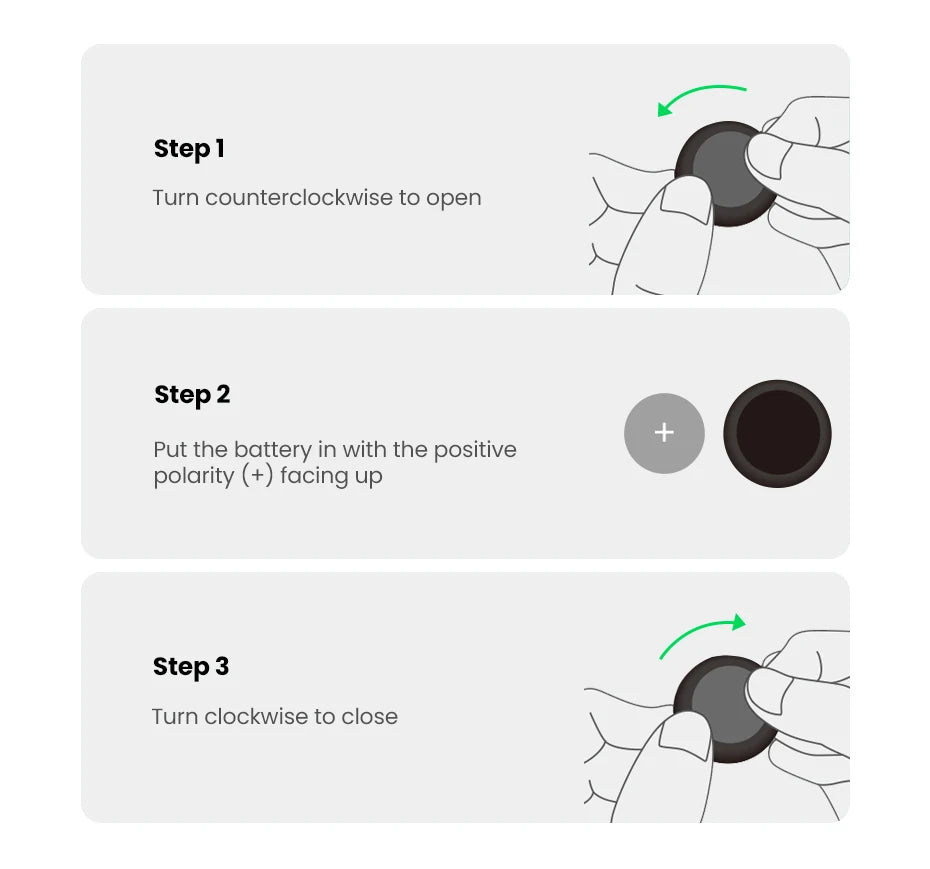 Step 1

Turn counterclockwise to open

Step 2

Put the battery in with the positive polarity (+) facing up

+

Step 3

Turn clockwise to close