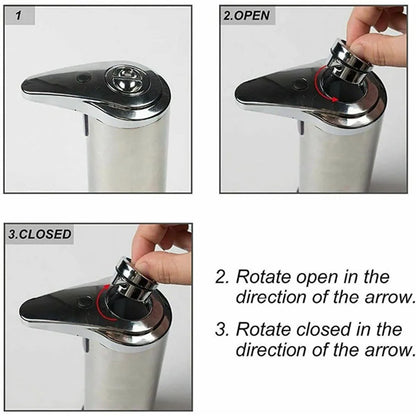 1

2.OPEN

3.CLOSED

2. Rotate open in the direction of the arrow.

3. Rotate closed in the direction of the arrow.