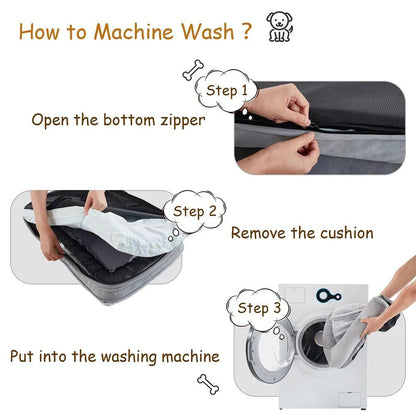 How to Machine Wash ?

Step 1

Open the bottom zipper

Step 2

Remove the cushion

Step 3

Put into the washing machine